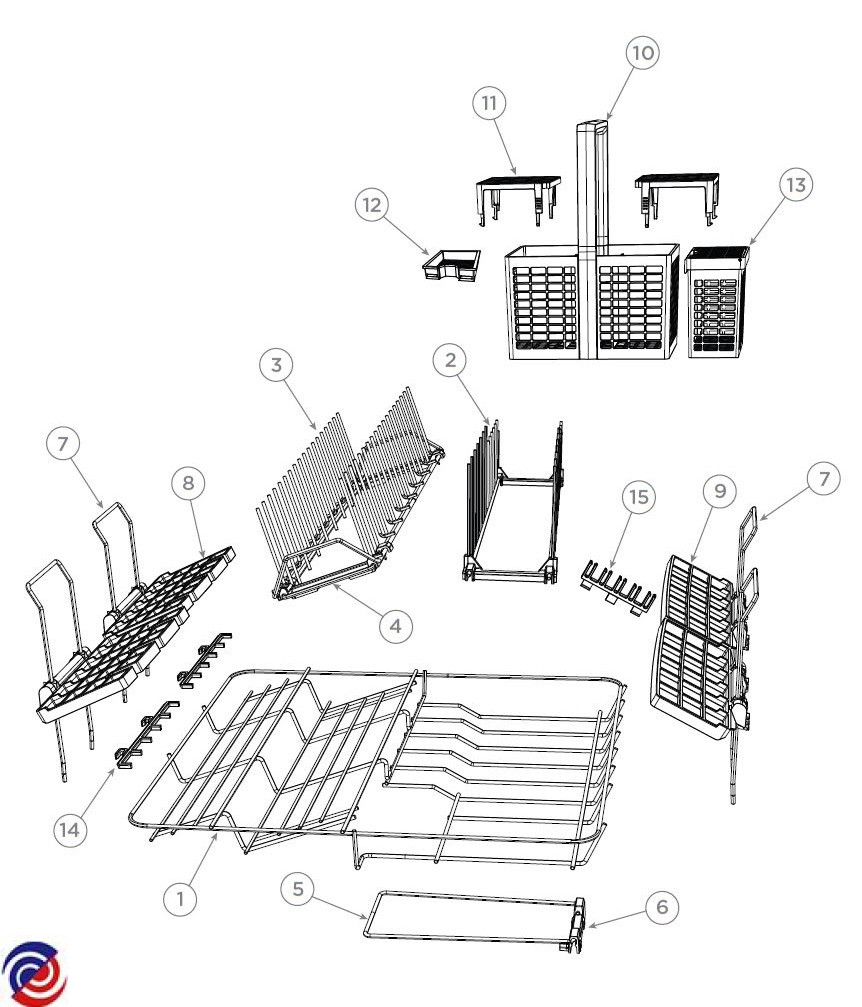 10
11
13
12
3
2
7
8
15
9
7
4
14
1
5
6